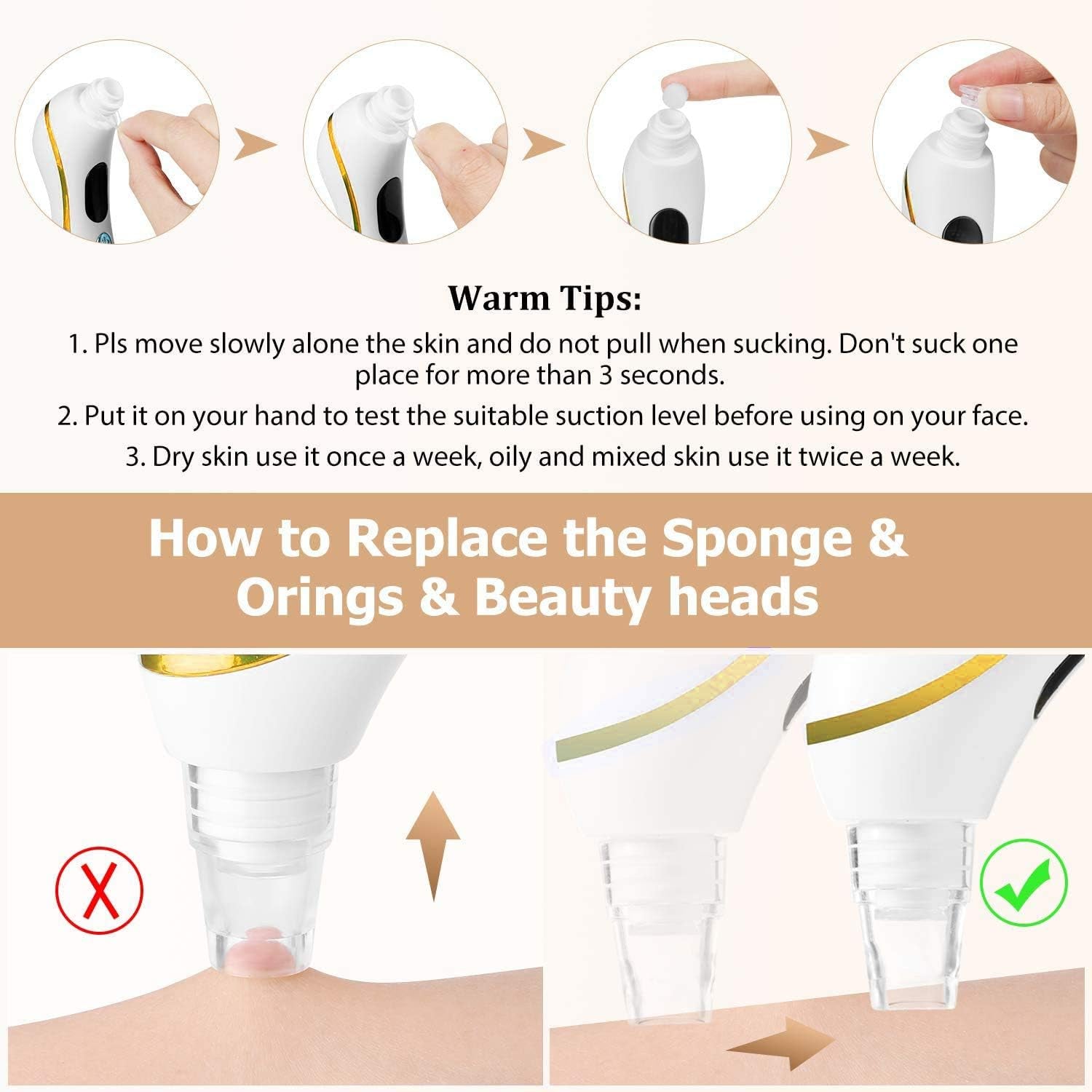 Warm Tips:

1. Pls move slowly alone the skin and do not pull when sucking. Don't suck one place for more than 3 seconds.

2. Put it on your hand to test the suitable suction level before using on your face.

3. Dry skin use it once a week, oily and mixed skin use it twice a week.

How to Replace the Sponge & Orings & Beauty heads